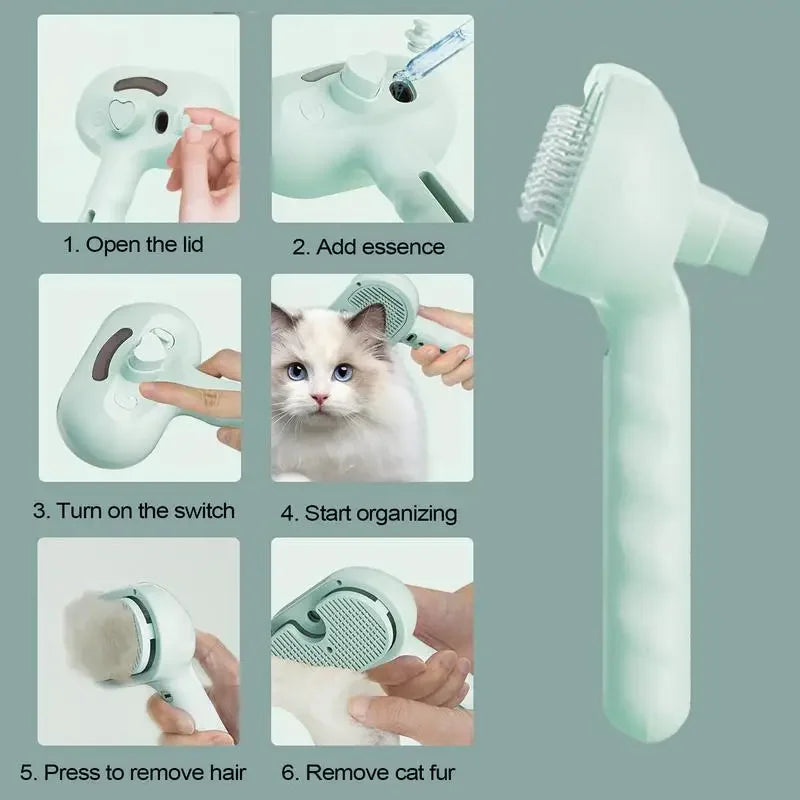 1. Open the lid

2. Add essence

3. Turn on the switch

4. Start organizing

5. Press to remove hair

6. Remove cat fur